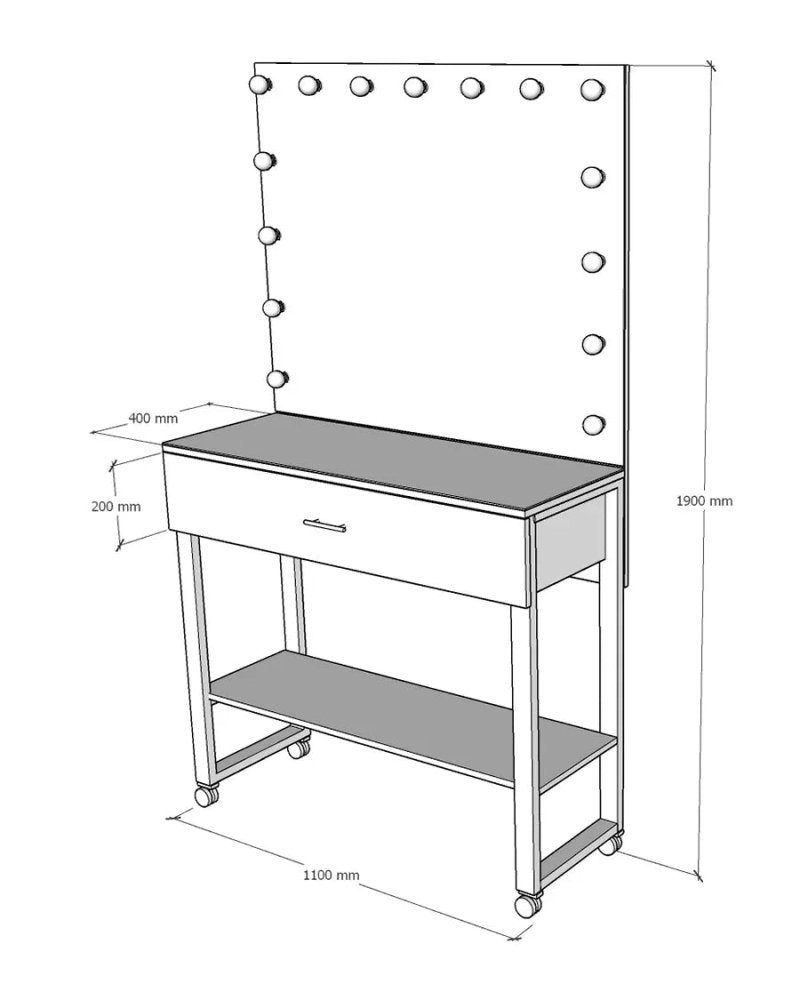 400 mm
200 mm
1900 mm
1100 mm