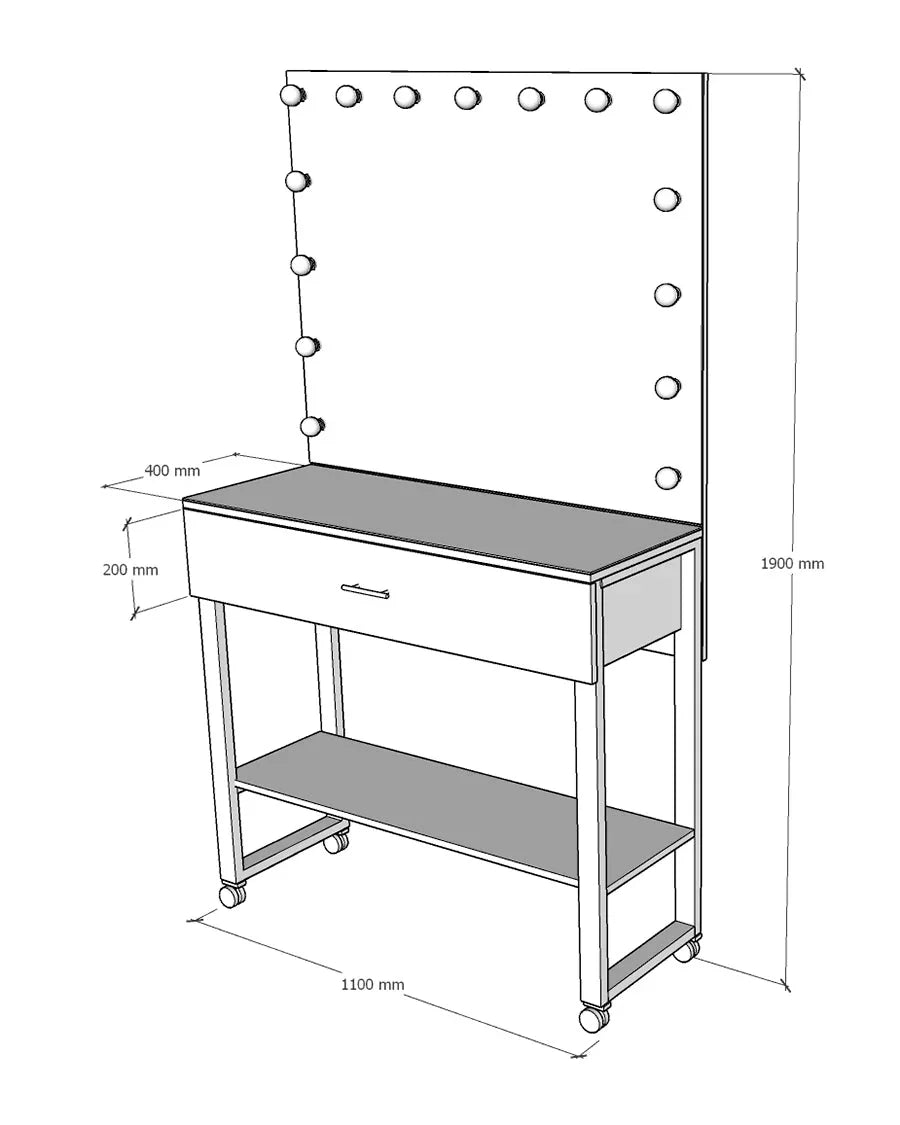 400 mm
200 mm
1900 mm
1100 mm